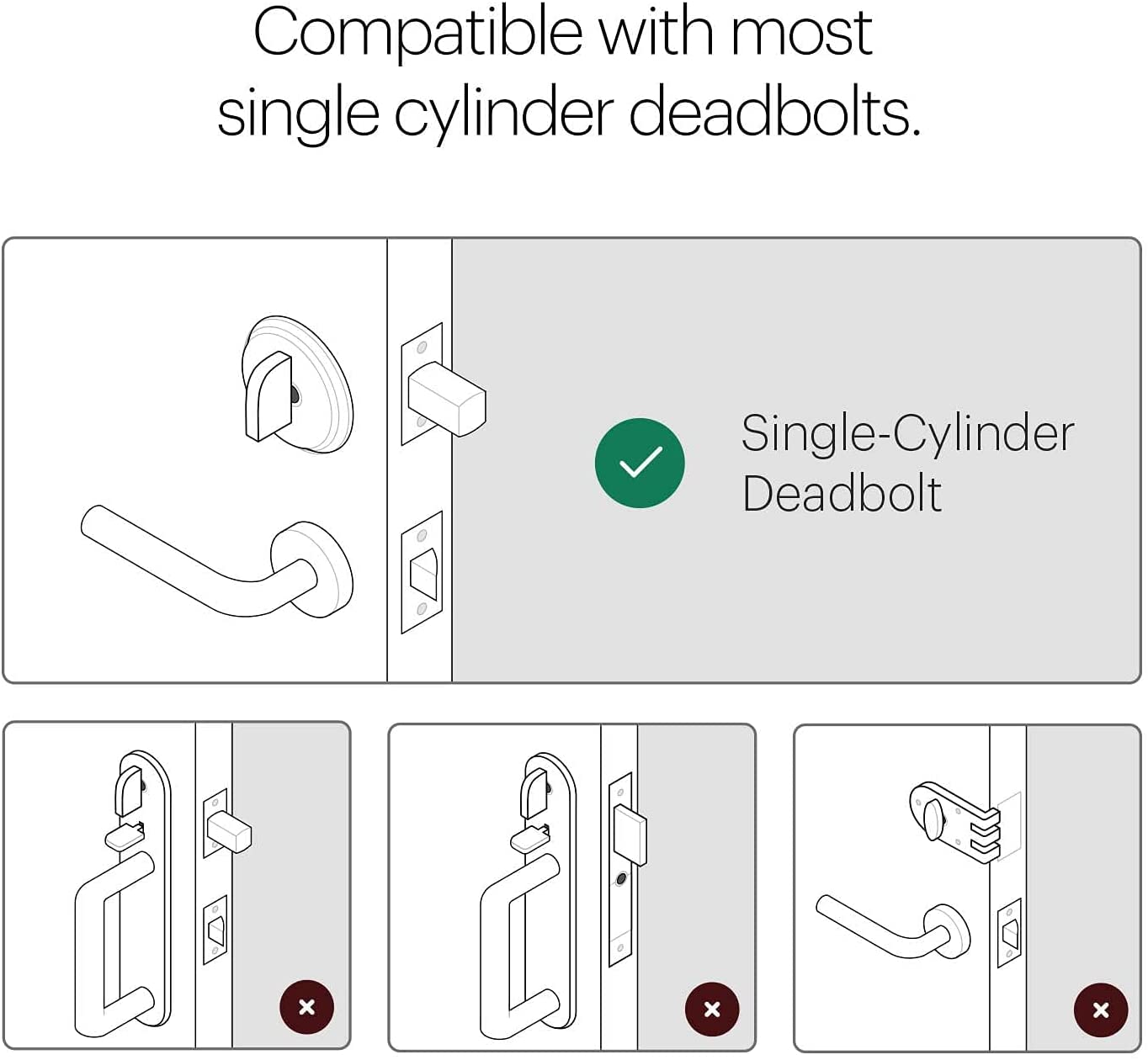 Compatible with most single cylinder deadbolts.

Single-Cylinder Deadbolt